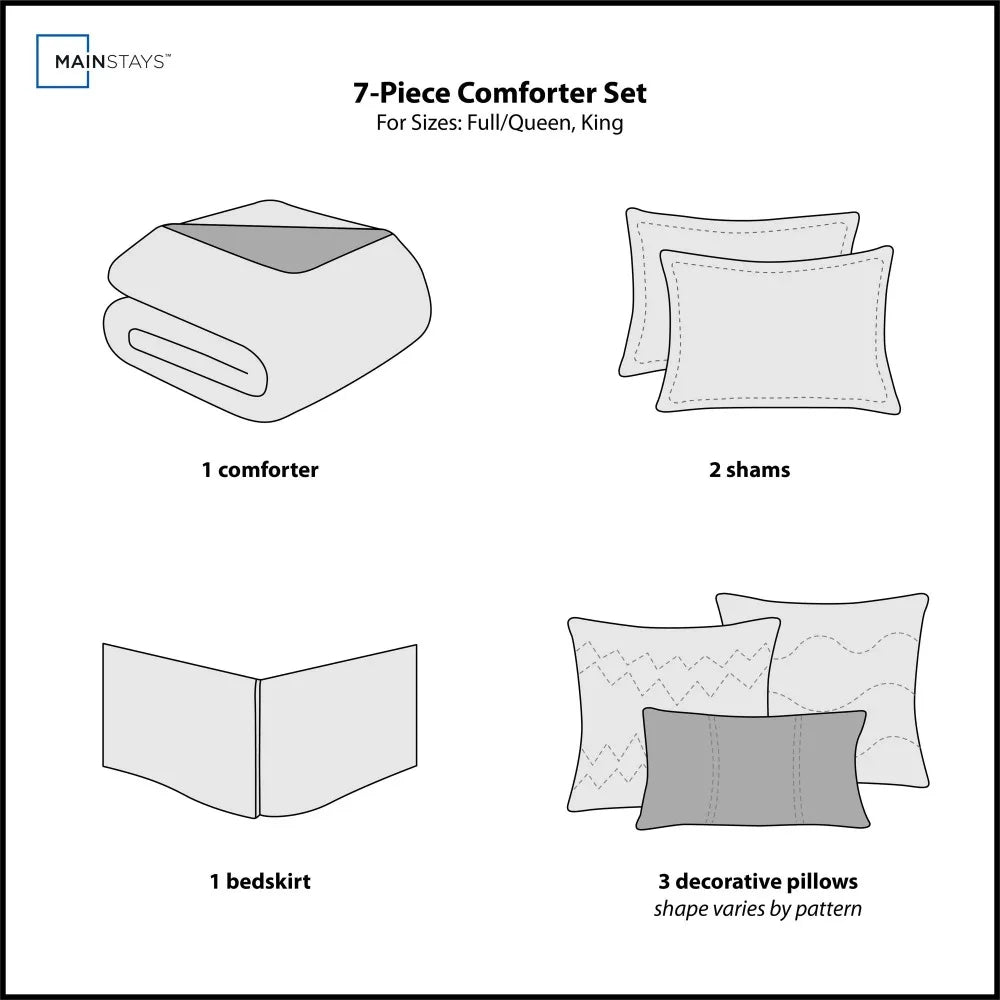 MAINSTAYS™

7-Piece Comforter Set
For Sizes: Full/Queen, King

1 comforter

2 shams

1 bedskirt

3 decorative pillows
shape varies by pattern